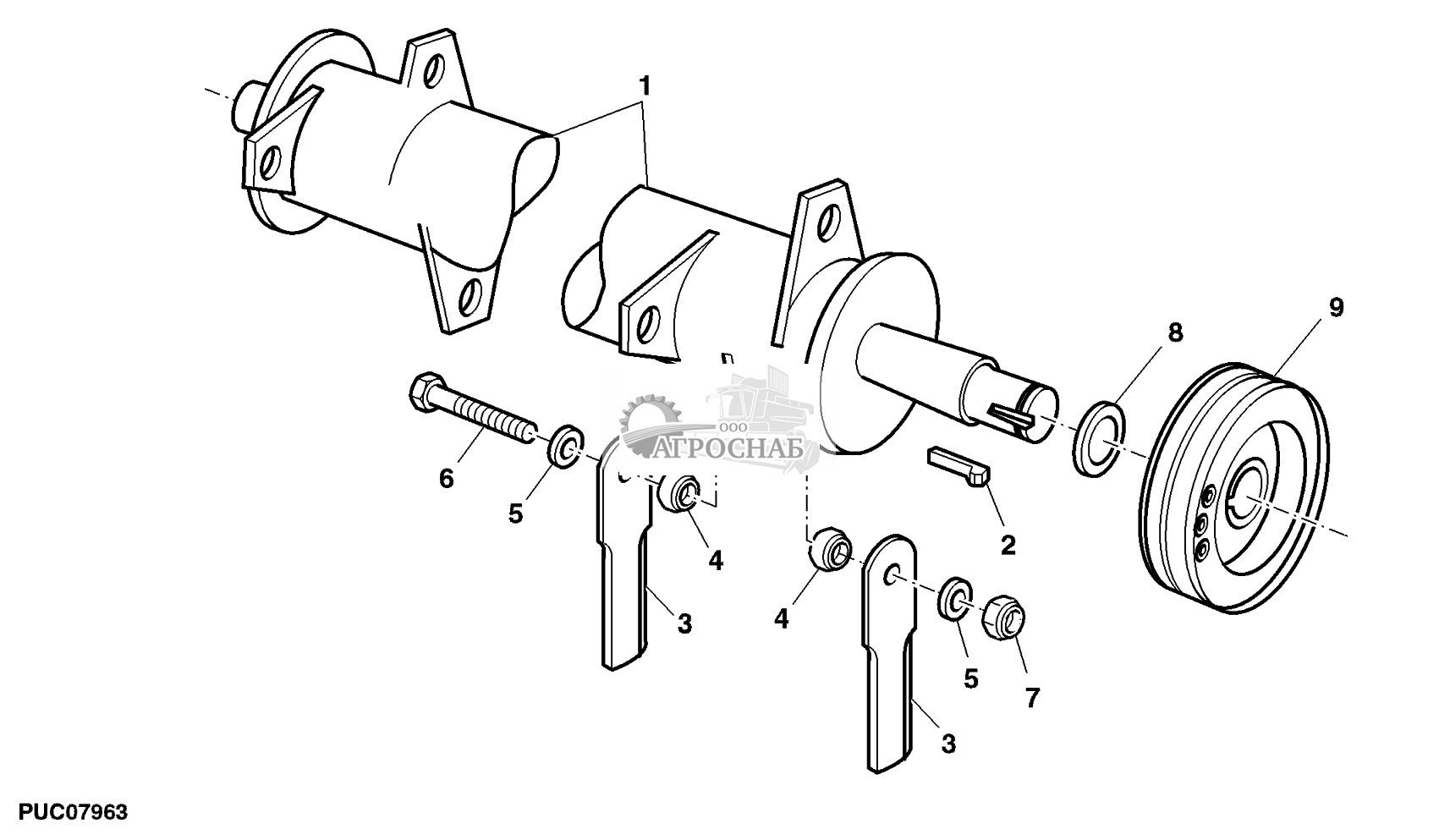 1
9
8
ООО
АГРОСНАБ
6
5
4
2
3
4
5
7
3
PUC07963